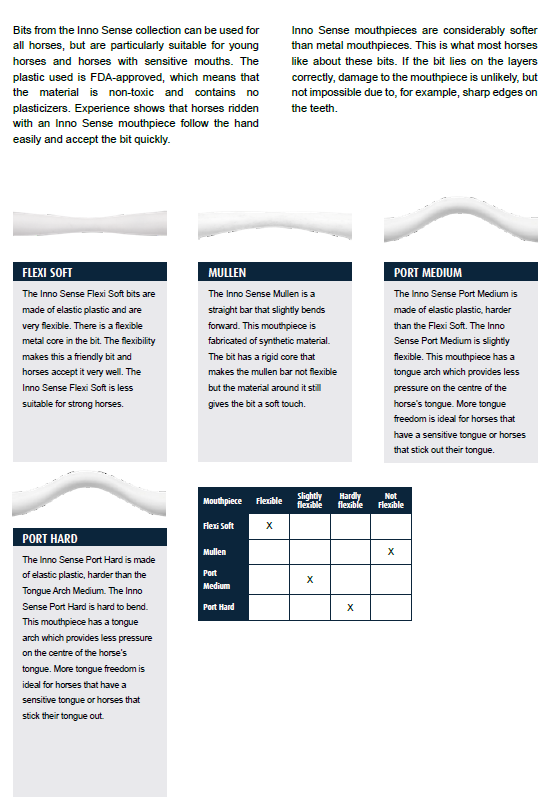 Bits from the Inno Sense collection can be used for all horses, but are particularly suitable for young horses and horses with sensitive mouths. The plastic used is FDA-approved, which means that the material is non-toxic and contains no plasticizers. Experience shows that horses ridden with an Inno Sense mouthpiece follow the hand easily and accept the bit quickly.

Inno Sense mouthpieces are considerably softer than metal mouthpieces. This is what most horses like about these bits. If the bit lies on the layers correctly, damage to the mouthpiece is unlikely, but not impossible due to, for example, sharp edges on the teeth.

FLEXI SOFT

The Inno Sense Flexi Soft bits are made of elastic plastic and are very flexible. There is a flexible metal core in the bit. The flexibility makes this a friendly bit and horses accept it very well. The Inno Sense Flexi Soft is less suitable for strong horses.

MULLEN

The Inno Sense Mullen is a straight bar that slightly bends forward. This mouthpiece is fabricated of synthetic material. The bit has a rigid core that makes the mullen bar not flexible but the material around it still gives the bit a soft touch.

PORT MEDIUM

The Inno Sense Port Medium is made of elastic plastic, harder than the Flexi Soft. The Inno Sense Port Medium is slightly flexible. This mouthpiece has a tongue arch which provides less pressure on the centre of the horse's tongue. More tongue freedom is ideal for horses that have a sensitive tongue or horses that stick out their tongue.

PORT HARD

The Inno Sense Port Hard is made of elastic plastic, harder than the Tongue Arch Medium. The Inno Sense Port Hard is hard to bend. This mouthpiece has a tongue arch which provides less pressure on the centre of the horse's tongue. More tongue freedom is ideal for horses that have a sensitive tongue or horses that stick their tongue out.

| Mouthpiece | Flexible | Slightly flexible | Hardly flexible | Not Flexible |
|---|---|---|---|---|
| Flexi Soft | X | | | |
| Mullen | | | | X |
| Port Medium | | X | | |
| Port Hard | | | X | |