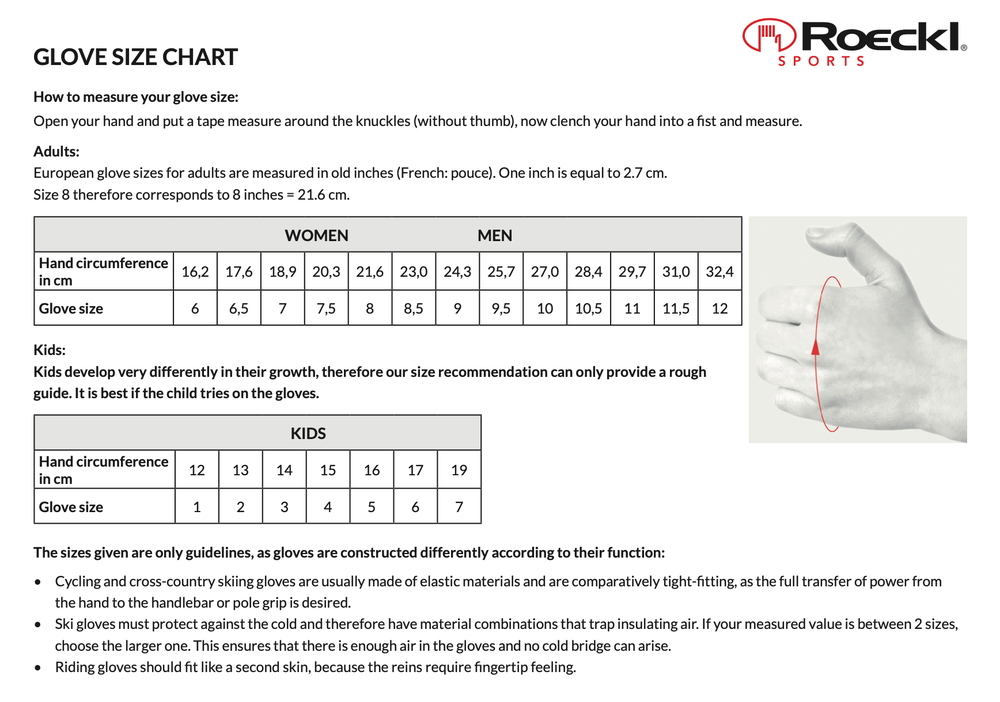 GLOVE SIZE CHART

Roeckl® SPORTS

How to measure your glove size:
Open your hand and put a tape measure around the knuckles (without thumb), now clench your hand into a fist and measure.

Adults:
European glove sizes for adults are measured in old inches (French: pouce). One inch is equal to 2.7 cm.
Size 8 therefore corresponds to 8 inches = 21.6 cm.

| | WOMEN | | | | | | MEN | | | | | | |
|---|---|---|---|---|---|---|---|---|---|---|---|---|---|
| Hand circumference in cm | 16,2 | 17,6 | 18,9 | 20,3 | 21,6 | 23,0 | 24,3 | 25,7 | 27,0 | 28,4 | 29,7 | 31,0 | 32,4 |
| Glove size | 6 | 6,5 | 7 | 7,5 | 8 | 8,5 | 9 | 9,5 | 10 | 10,5 | 11 | 11,5 | 12 |

Kids:
Kids develop very differently in their growth, therefore our size recommendation can only provide a rough guide. It is best if the child tries on the gloves.

| | KIDS | | | | | | |
|---|---|---|---|---|---|---|---|
| Hand circumference in cm | 12 | 13 | 14 | 15 | 16 | 17 | 19 |
| Glove size | 1 | 2 | 3 | 4 | 5 | 6 | 7 |

The sizes given are only guidelines, as gloves are constructed differently according to their function:

• Cycling and cross-country skiing gloves are usually made of elastic materials and are comparatively tight-fitting, as the full transfer of power from the hand to the handlebar or pole grip is desired.
• Ski gloves must protect against the cold and therefore have material combinations that trap insulating air. If your measured value is between 2 sizes, choose the larger one. This ensures that there is enough air in the gloves and no cold bridge can arise.
• Riding gloves should fit like a second skin, because the reins require fingertip feeling.